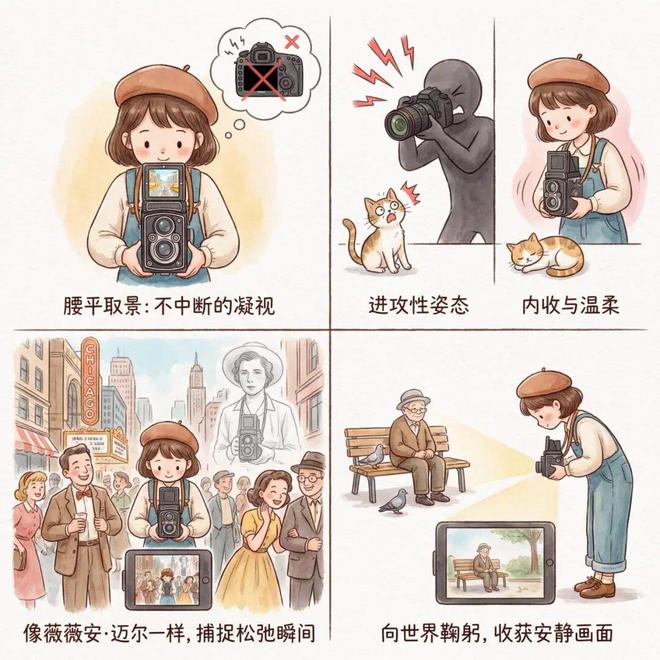 腰平取景：不中断的凝视

进攻性姿态

内收与温柔

CHICAGO

像薇薇安·迈尔一样，捕捉松弛瞬间

向世界鞠躬，收获安静画面